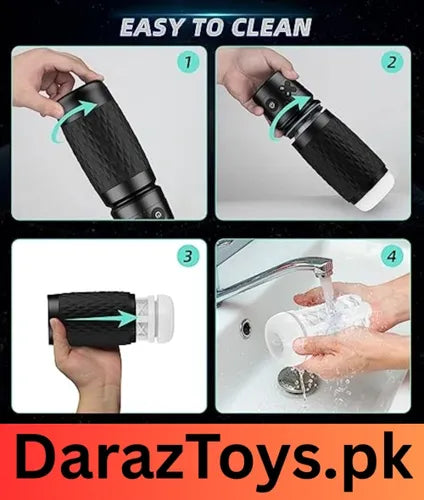 EASY TO CLEAN

1

2

3

4

DarazToys.pk